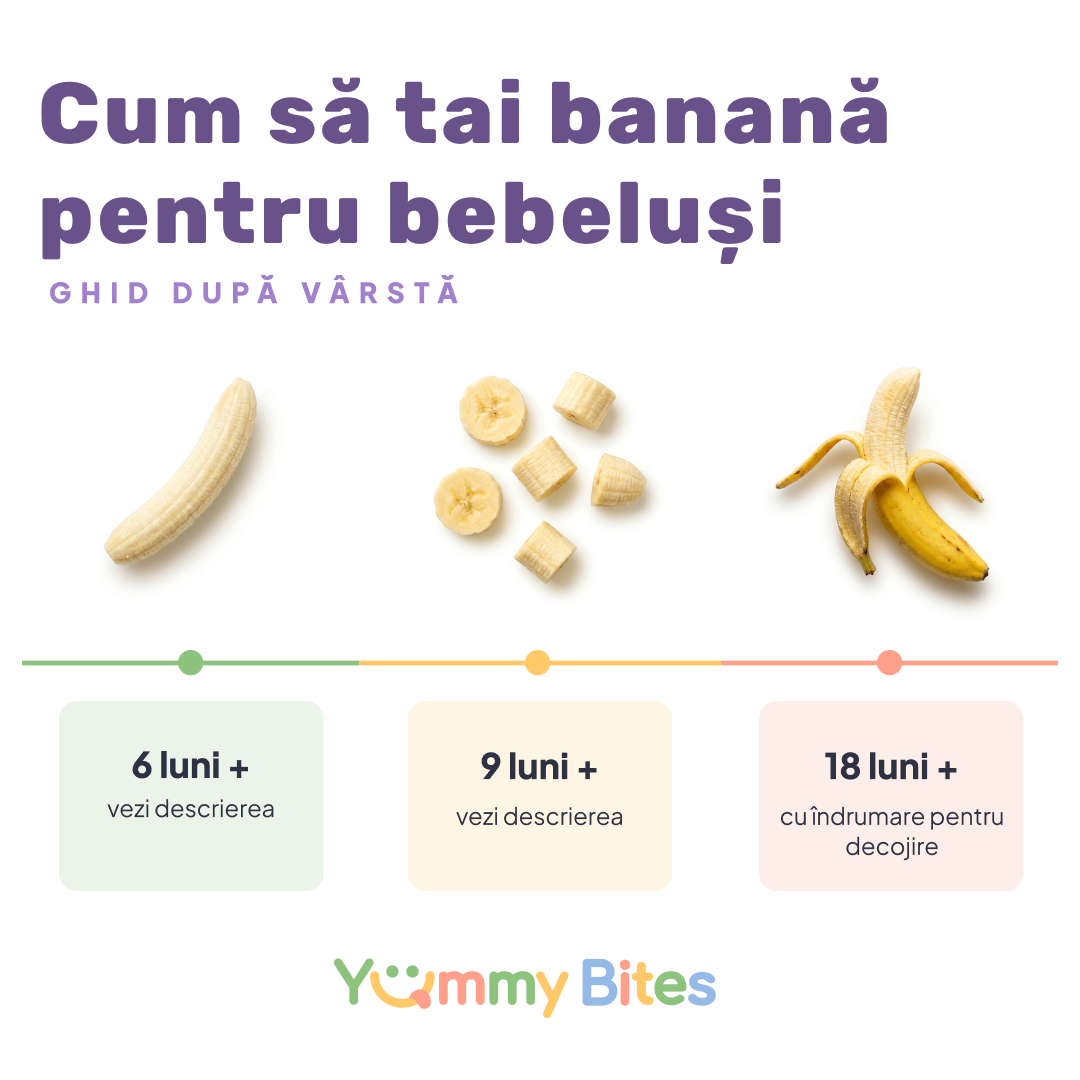 Cum să tai banană pentru bebeluși

GHID DUPĂ VÂRSTĂ

6 luni +
vezi descrierea

9 luni +
vezi descrierea

18 luni +
cu îndrumare pentru decojire

Yummy Bites